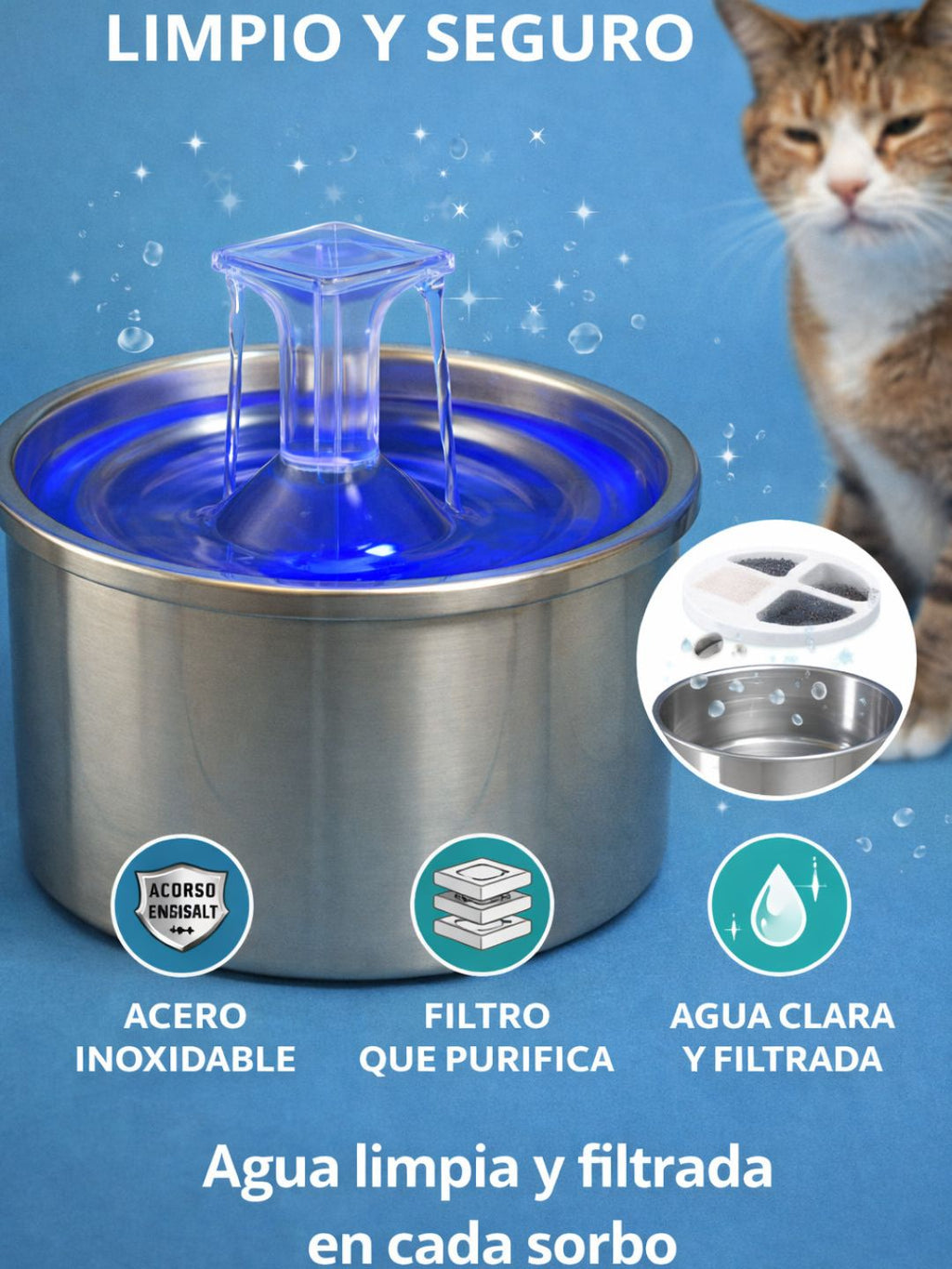 LIMPIO Y SEGURO

ACORSO ENGISALT

ACERO INOXIDABLE

FILTRO QUE PURIFICA

AGUA CLARA Y FILTRADA

Agua limpia y filtrada en cada sorbo